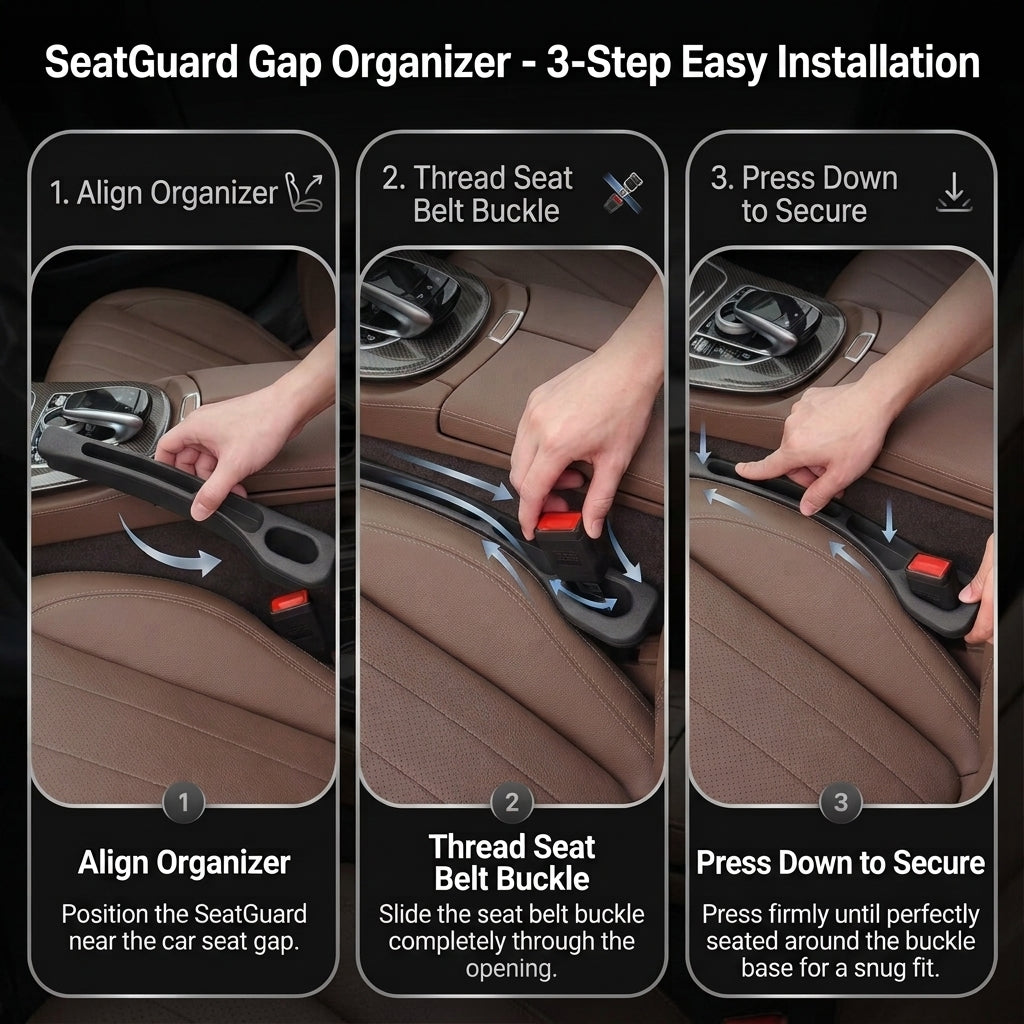 SeatGuard Gap Organizer - 3-Step Easy Installation

1. Align Organizer

1

Align Organizer

Position the SeatGuard near the car seat gap.

2. Thread Seat Belt Buckle

2

Thread Seat Belt Buckle

Slide the seat belt buckle completely through the opening.

3. Press Down to Secure

3

Press Down to Secure

Press firmly until perfectly seated around the buckle base for a snug fit.